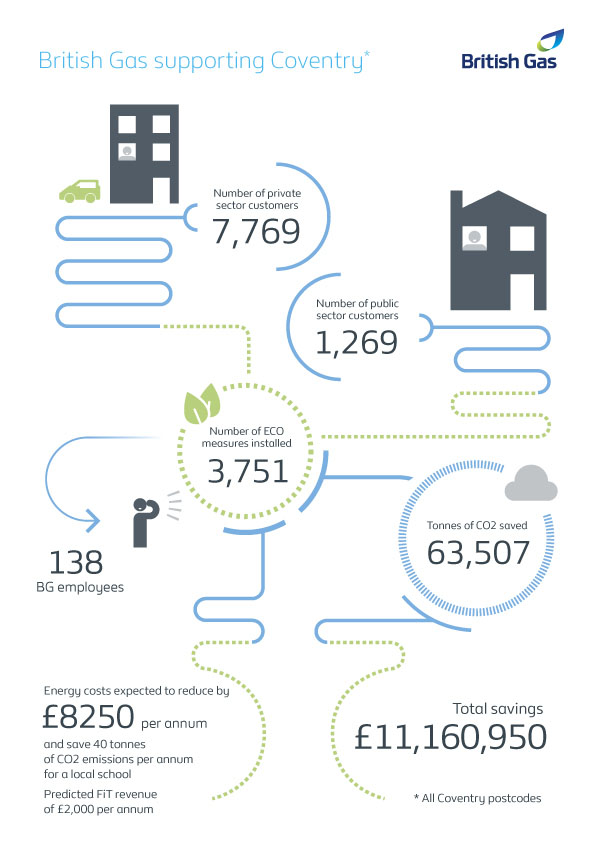 British Gas supporting Coventry*

British Gas

Number of private sector customers
7,769

Number of public sector customers
1,269

Number of ECO measures installed
3,751

138
BG employees

Tonnes of CO2 saved
63,507

Energy costs expected to reduce by
£8250 per annum
and save 40 tonnes of CO2 emissions per annum for a local school

Predicted FiT revenue of £2,000 per annum

Total savings
£11,160,950

* All Coventry postcodes